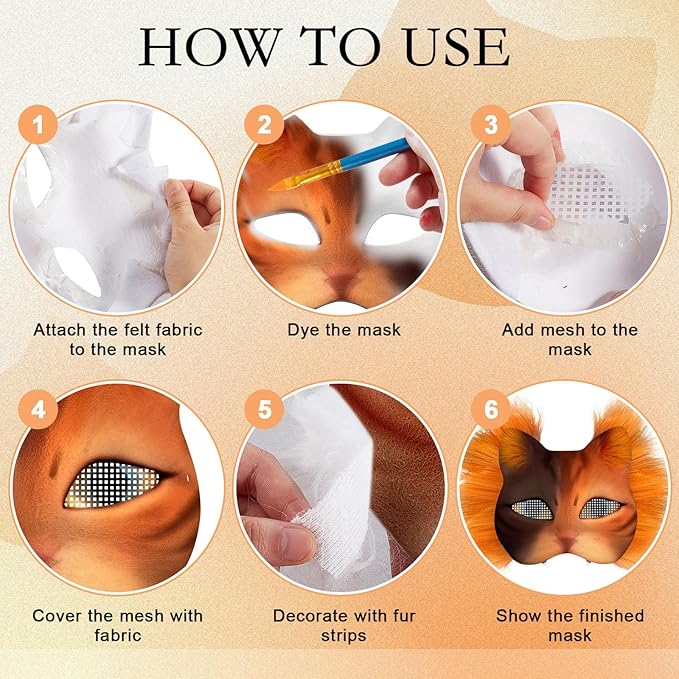 HOW TO USE

1

Attach the felt fabric to the mask

2

Dye the mask

3

Add mesh to the mask

4

Cover the mesh with fabric

5

Decorate with fur strips

6

Show the finished mask